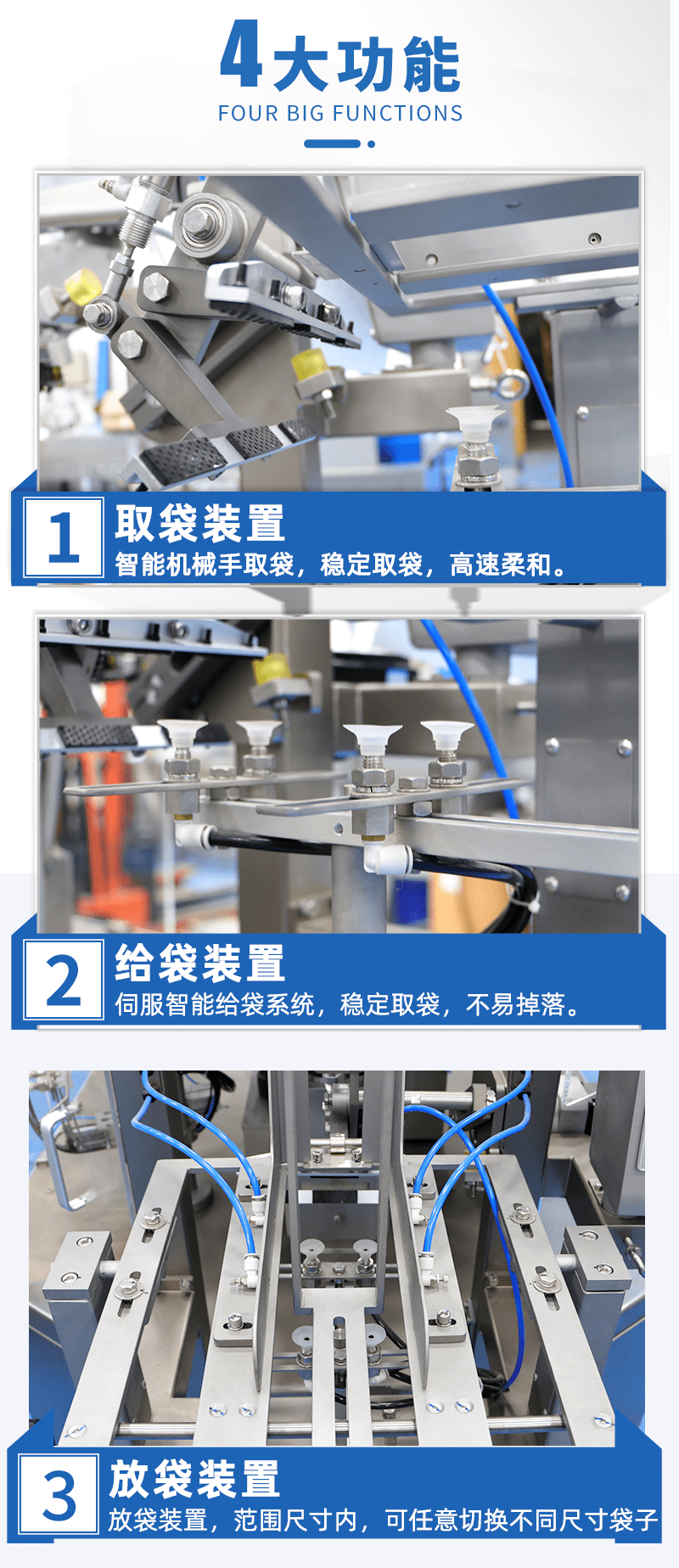 4大功能
FOUR BIG FUNCTIONS

1
取袋装置
智能机械手取袋，稳定取袋，高速柔和。

2
给袋装置
伺服智能给袋系统，稳定取袋，不易掉落。

3
放袋装置
放袋装置，范围尺寸内，可任意切换不同尺寸袋子