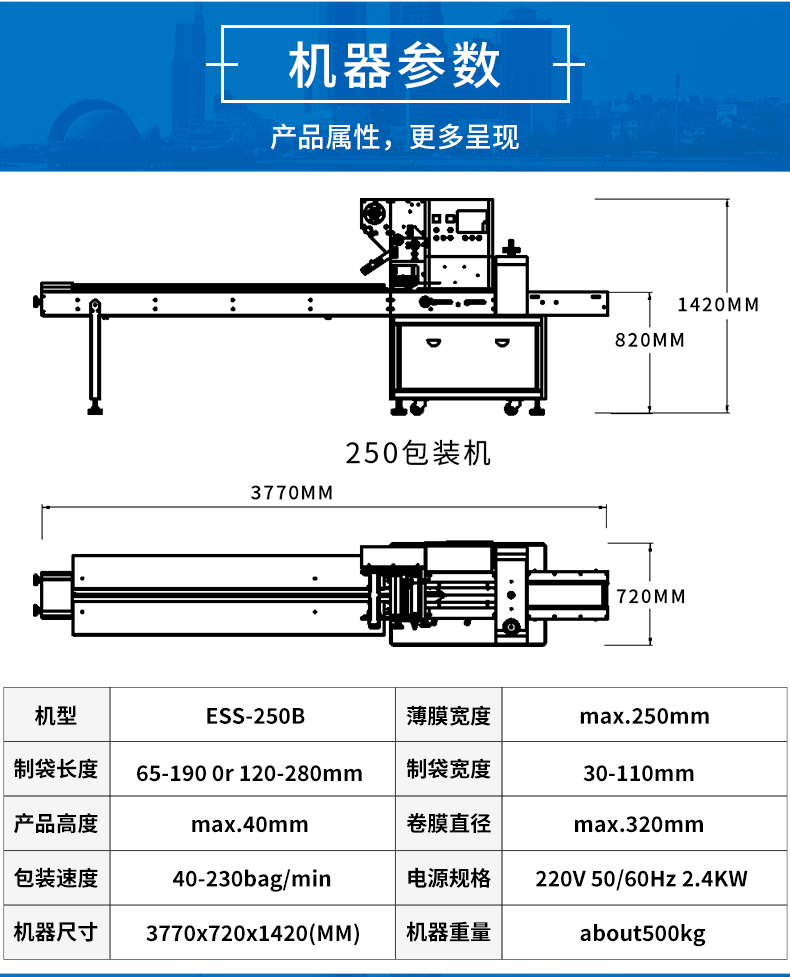 机器参数

产品属性，更多呈现

1420MM

820MM

250包装机

3770MM

720MM

| 机型 | ESS-250B | 薄膜宽度 | max.250mm |
|---|---|---|---|
| 制袋长度 | 65-190 0r 120-280mm | 制袋宽度 | 30-110mm |
| 产品高度 | max.40mm | 卷膜直径 | max.320mm |
| 包装速度 | 40-230bag/min | 电源规格 | 220V 50/60Hz 2.4KW |
| 机器尺寸 | 3770x720x1420(MM) | 机器重量 | about500kg |